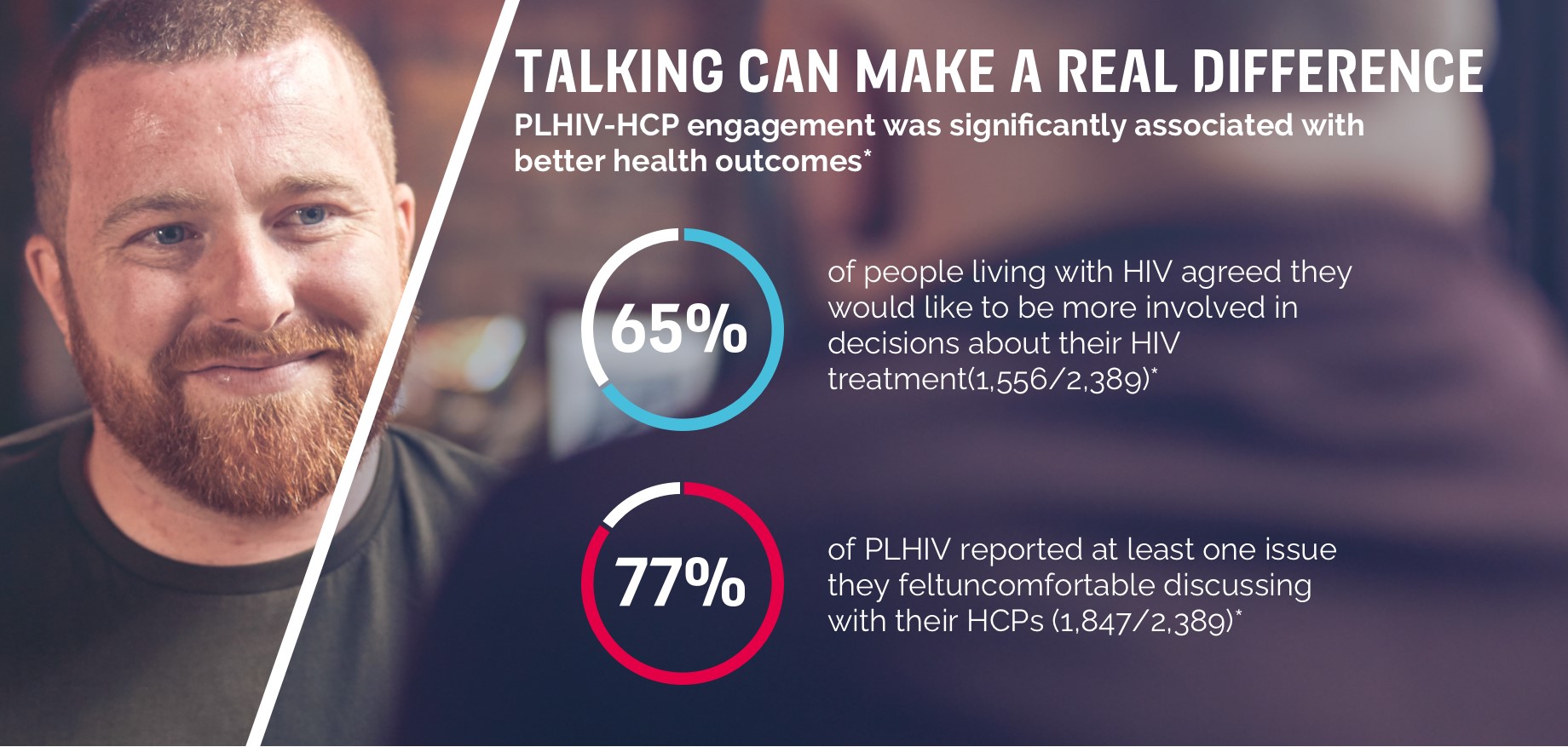 TALKING CAN MAKE A REAL DIFFERENCE

PLHIV-HCP engagement was significantly associated with better health outcomes*

65%

of people living with HIV agreed they would like to be more involved in decisions about their HIV treatment(1,556/2,389)*

77%

of PLHIV reported at least one issue they feltuncomfortable discussing with their HCPs (1,847/2,389)*