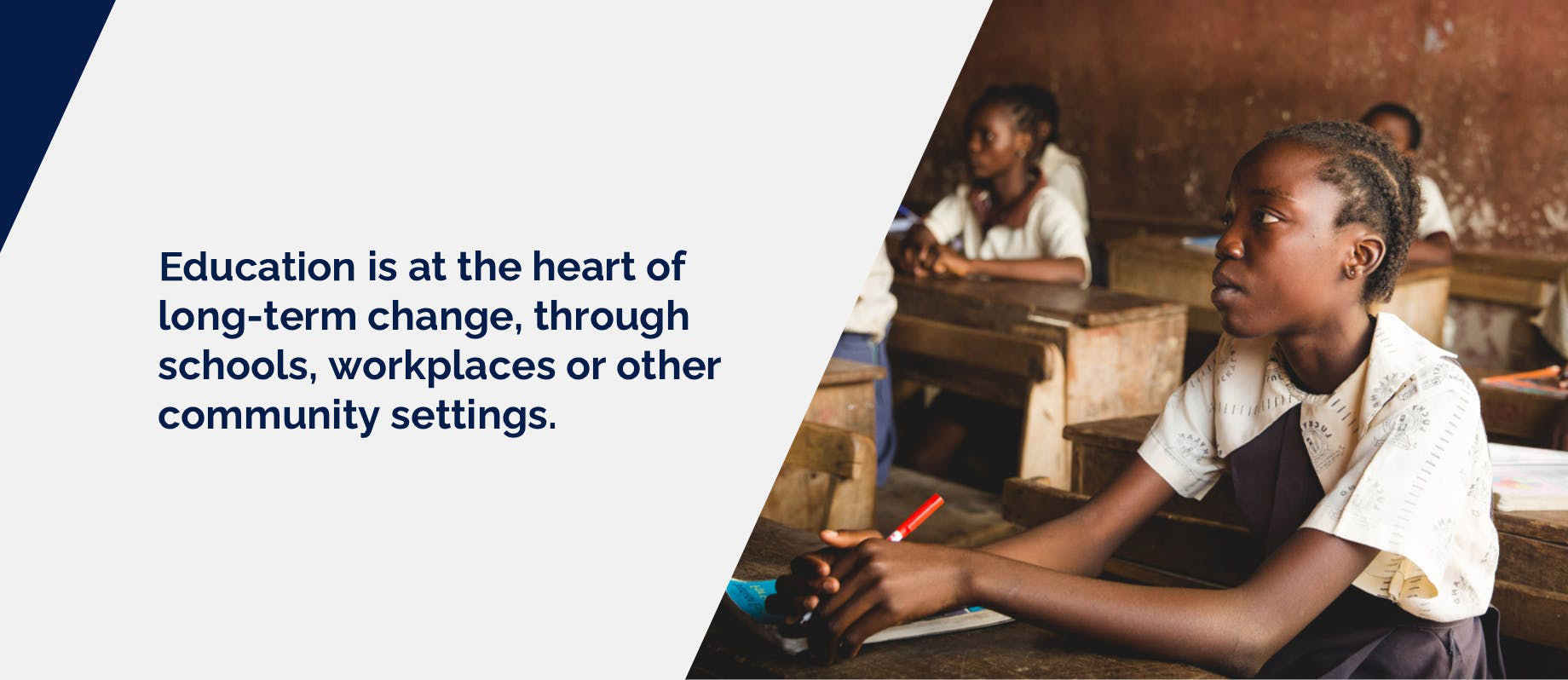 Education is at the heart of long-term change, through schools, workplaces or other community settings.